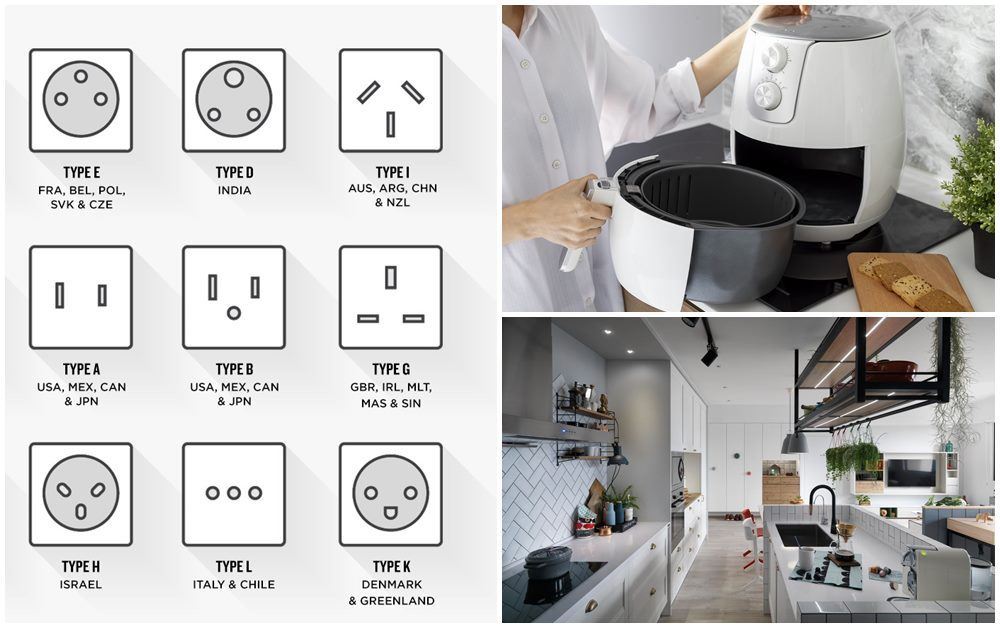 TYPE E
FRA, BEL, POL, SVK & CZE

TYPE D
INDIA

TYPE I
AUS, ARG, CHN & NZL

TYPE A
USA, MEX, CAN & JPN

TYPE B
USA, MEX, CAN & JPN

TYPE G
GBR, IRL, MLT, MAS & SIN

TYPE H
ISRAEL

TYPE L
ITALY & CHILE

TYPE K
DENMARK & GREENLAND