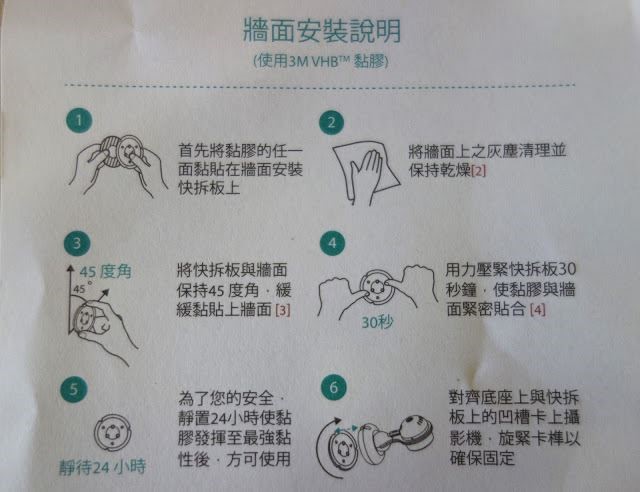 牆面安裝說明
(使用3M VHB™ 黏膠)

1
首先將黏膠的任一面黏貼在牆面安裝快拆板上

2
將牆面上之灰塵清理並保持乾燥[2]

3
45 度角
45°
將快拆板與牆面保持45 度角，緩緩黏貼上牆面 [3]

4
30秒
用力壓緊快拆板30秒鐘，使黏膠與牆面緊密貼合 [4]

5
靜待24 小時
為了您的安全，靜置24小時使黏膠發揮至最強黏性後，方可使用

6
對齊底座上與快拆板上的凹槽卡上攝影機，旋緊卡榫以確保固定