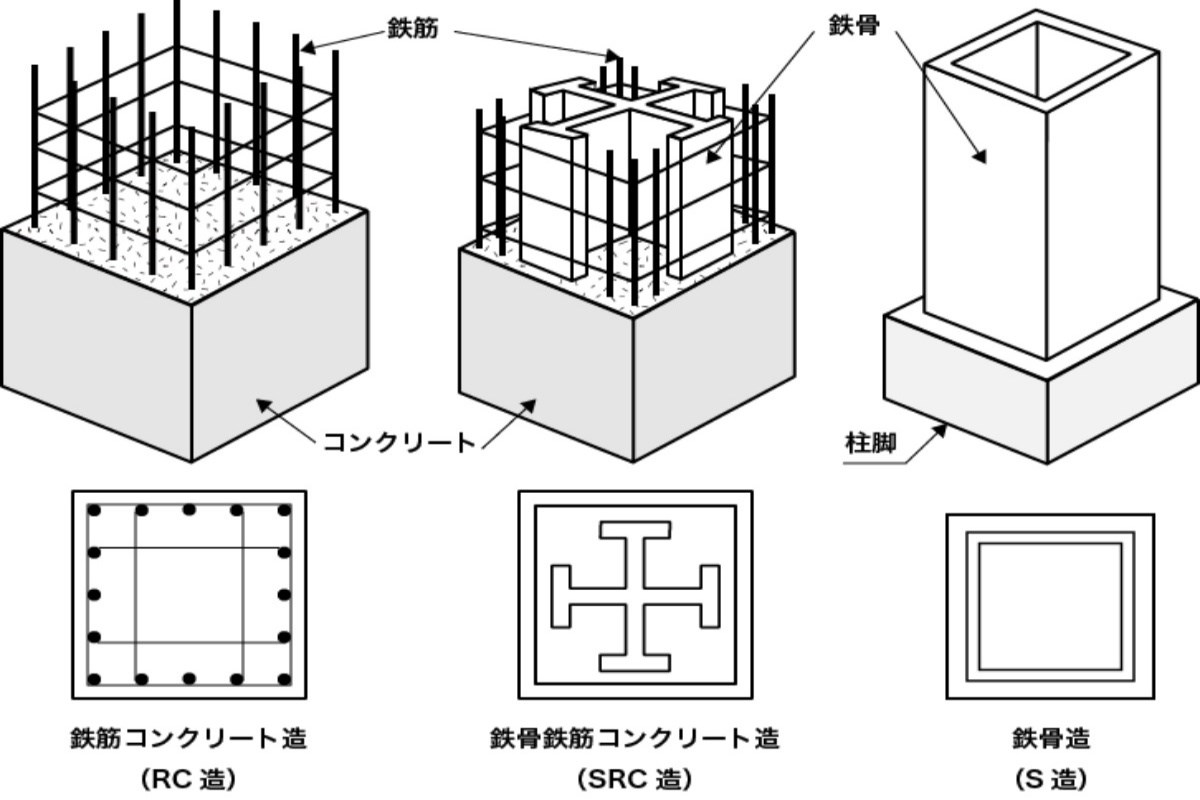 鉄筋

鉄骨

コンクリート

柱脚

鉄筋コンクリート造
(RC 造)

鉄骨鉄筋コンクリート造
(SRC 造)

鉄骨造
(S 造)