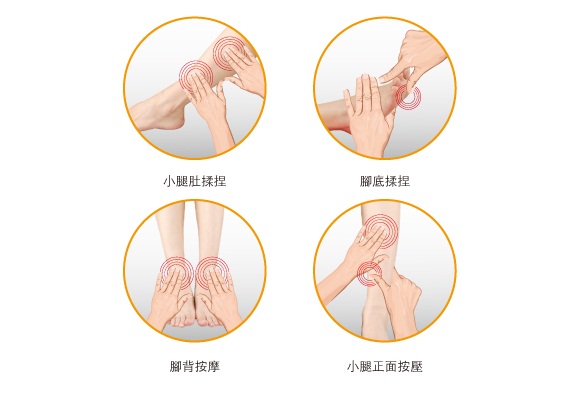 小腿肚揉捏

腳底揉捏

腳背按摩

小腿正面按壓