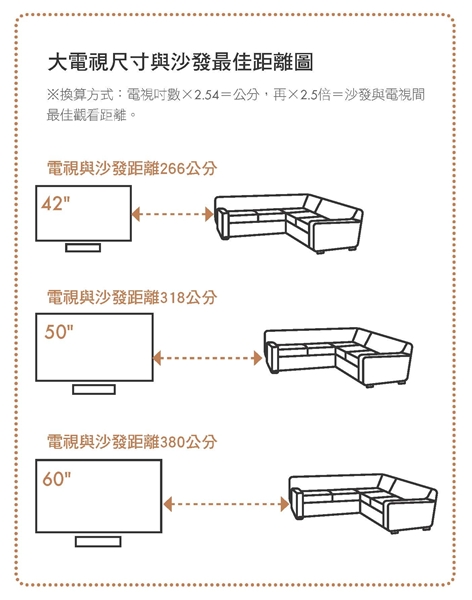 大電視尺寸與沙發最佳距離圖

※換算方式：電視吋數×2.54＝公分，再×2.5倍＝沙發與電視間最佳觀看距離。

電視與沙發距離266公分

42"

電視與沙發距離318公分

50"

電視與沙發距離380公分

60"