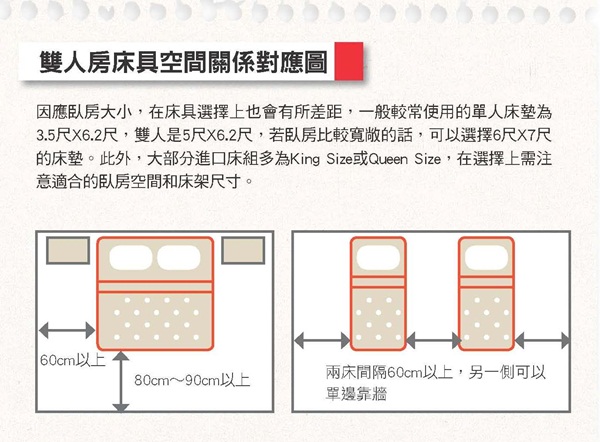 雙人房床具空間關係對應圖

因應臥房大小，在床具選擇上也會有所差距，一般較常使用的單人床墊為3.5尺X6.2尺，雙人是5尺X6.2尺，若臥房比較寬敞的話，可以選擇6尺X7尺的床墊。此外，大部分進口床組多為King Size或Queen Size，在選擇上需注意適合的臥房空間和床架尺寸。

60cm以上

80cm～90cm以上

兩床間隔60cm以上，另一側可以單邊靠牆