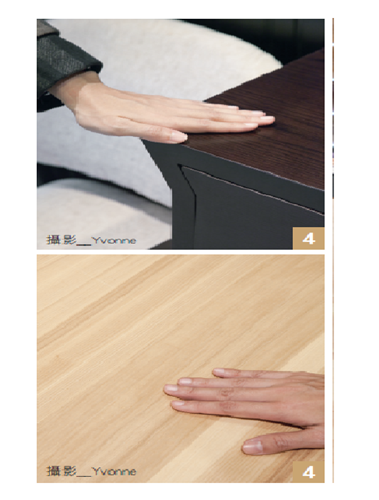 攝影__Yvonne

4

攝影__Yvonne

4